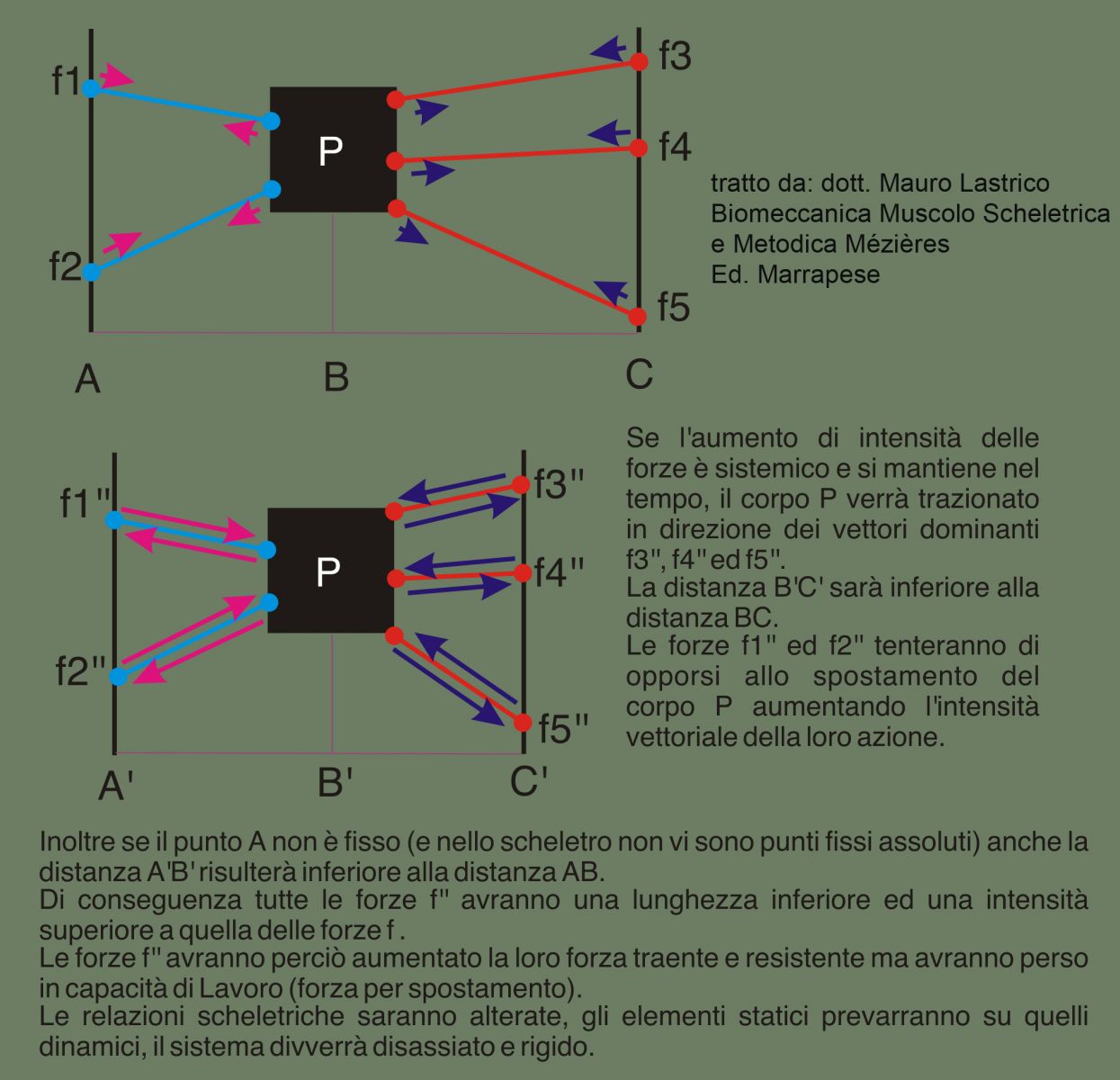 f1

f2

P

f3

f4

f5

A

B

C

tratto da: dott. Mauro Lastrico
Biomeccanica Muscolo Scheletrica
e Metodica Mézières
Ed. Marrapese

f1''

f2''

P

f3''

f4''

f5''

A'

B'

C'

Se l'aumento di intensità delle forze è sistemico e si mantiene nel tempo, il corpo P verrà trazionato in direzione dei vettori dominanti f3'', f4'' ed f5''.
La distanza B'C' sarà inferiore alla distanza BC.
Le forze f1'' ed f2'' tenteranno di opporsi allo spostamento del corpo P aumentando l'intensità vettoriale della loro azione.

Inoltre se il punto A non è fisso (e nello scheletro non vi sono punti fissi assoluti) anche la distanza A'B' risulterà inferiore alla distanza AB.
Di conseguenza tutte le forze f'' avranno una lunghezza inferiore ed una intensità superiore a quella delle forze f .
Le forze f'' avranno perciò aumentato la loro forza traente e resistente ma avranno perso in capacità di Lavoro (forza per spostamento).
Le relazioni scheletriche saranno alterate, gli elementi statici prevarranno su quelli dinamici, il sistema divverrà disassiato e rigido.