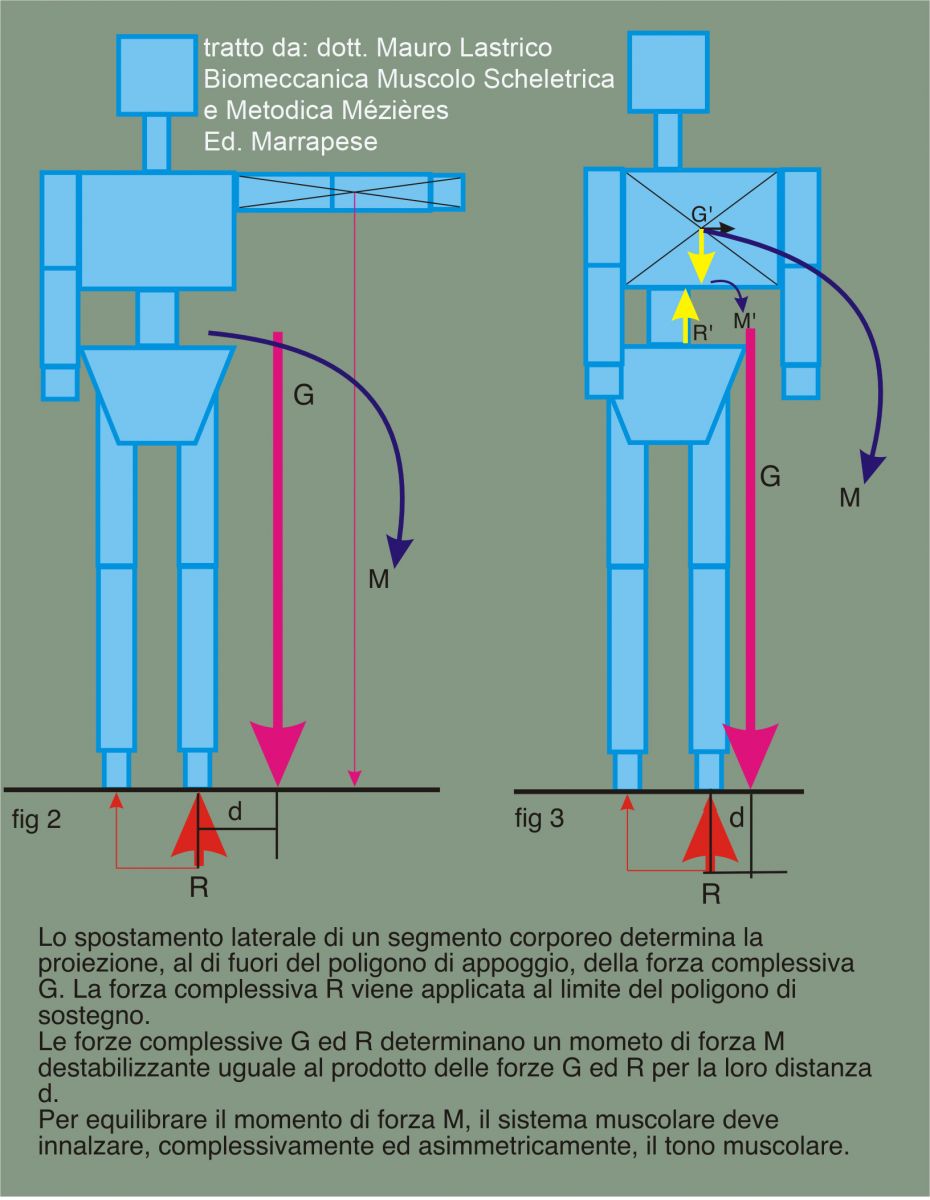 tratto da: dott. Mauro Lastrico
Biomeccanica Muscolo Scheletrica
e Metodica Mézières
Ed. Marrapese

G

M

fig 2

d

R

G'

R'

M'

G

M

fig 3

d

R

Lo spostamento laterale di un segmento corporeo determina la proiezione, al di fuori del poligono di appoggio, della forza complessiva G. La forza complessiva R viene applicata al limite del poligono di sostegno.
Le forze complessive G ed R determinano un mometo di forza M destabilizzante uguale al prodotto delle forze G ed R per la loro distanza d.
Per equilibrare il momento di forza M, il sistema muscolare deve innalzare, complessivamente ed asimmetricamente, il tono muscolare.